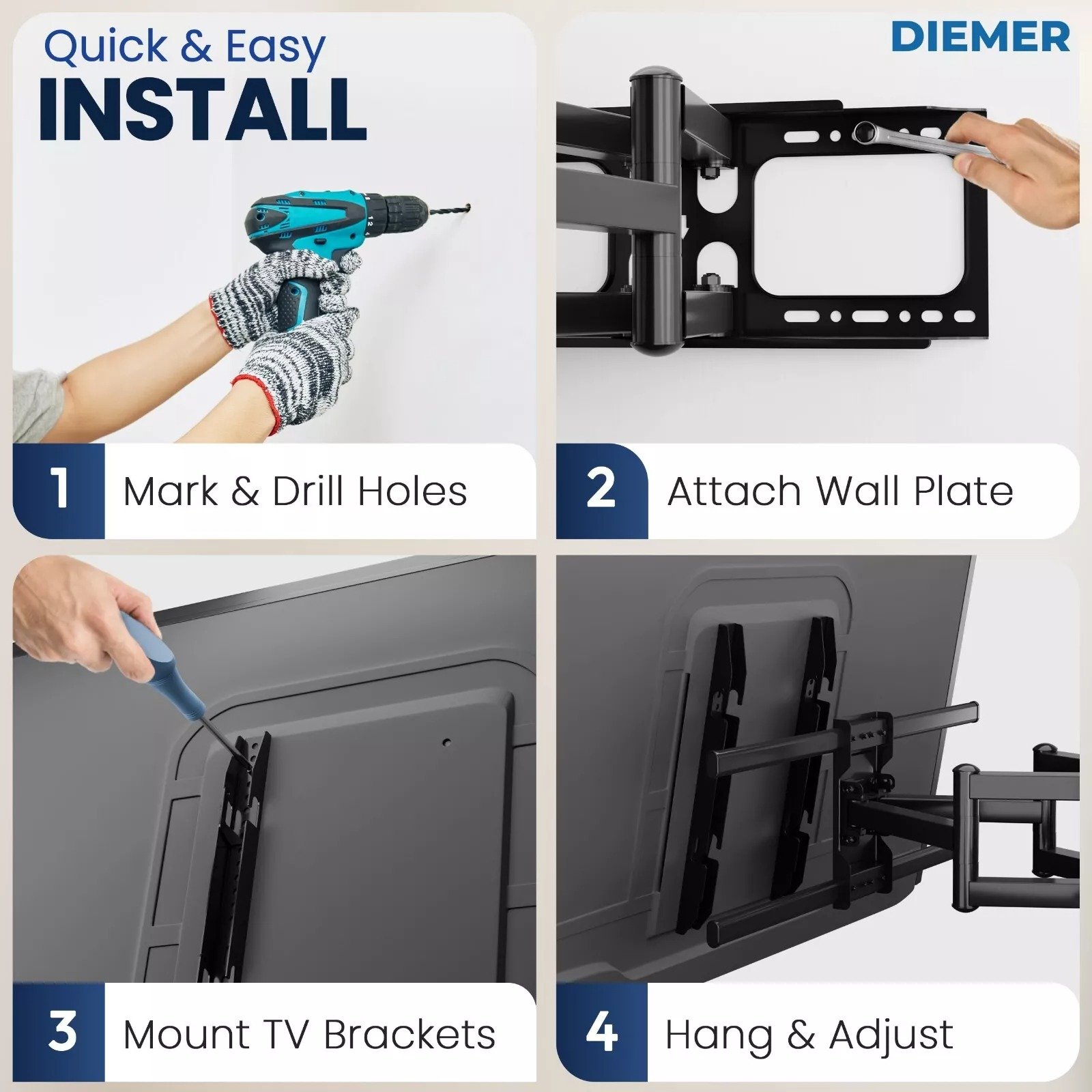 Quick & Easy
INSTALL

DIEMER

1 Mark & Drill Holes

2 Attach Wall Plate

3 Mount TV Brackets

4 Hang & Adjust